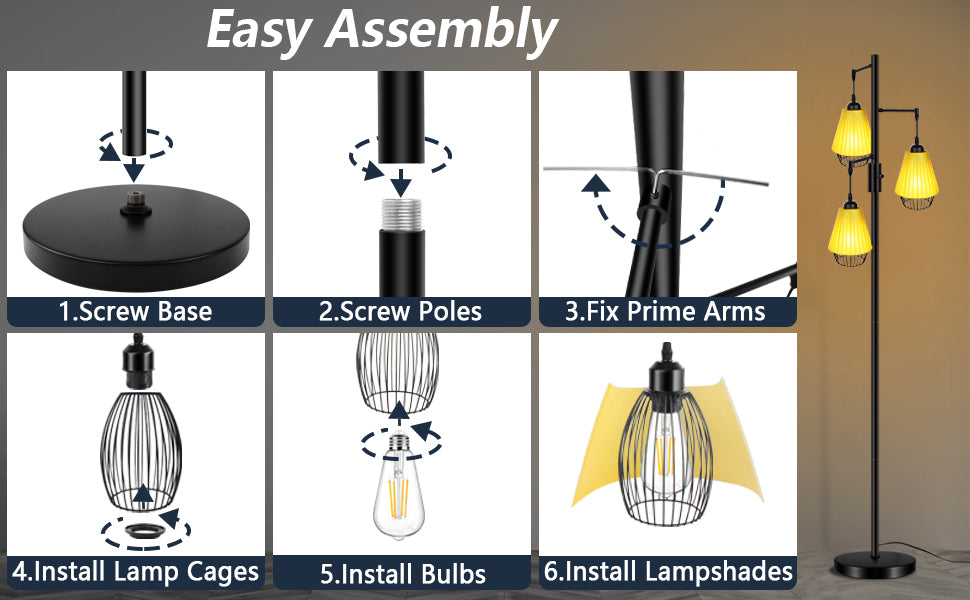 Easy Assembly

1.Screw Base

2.Screw Poles

3.Fix Prime Arms

4.Install Lamp Cages

5.Install Bulbs

6.Install Lampshades