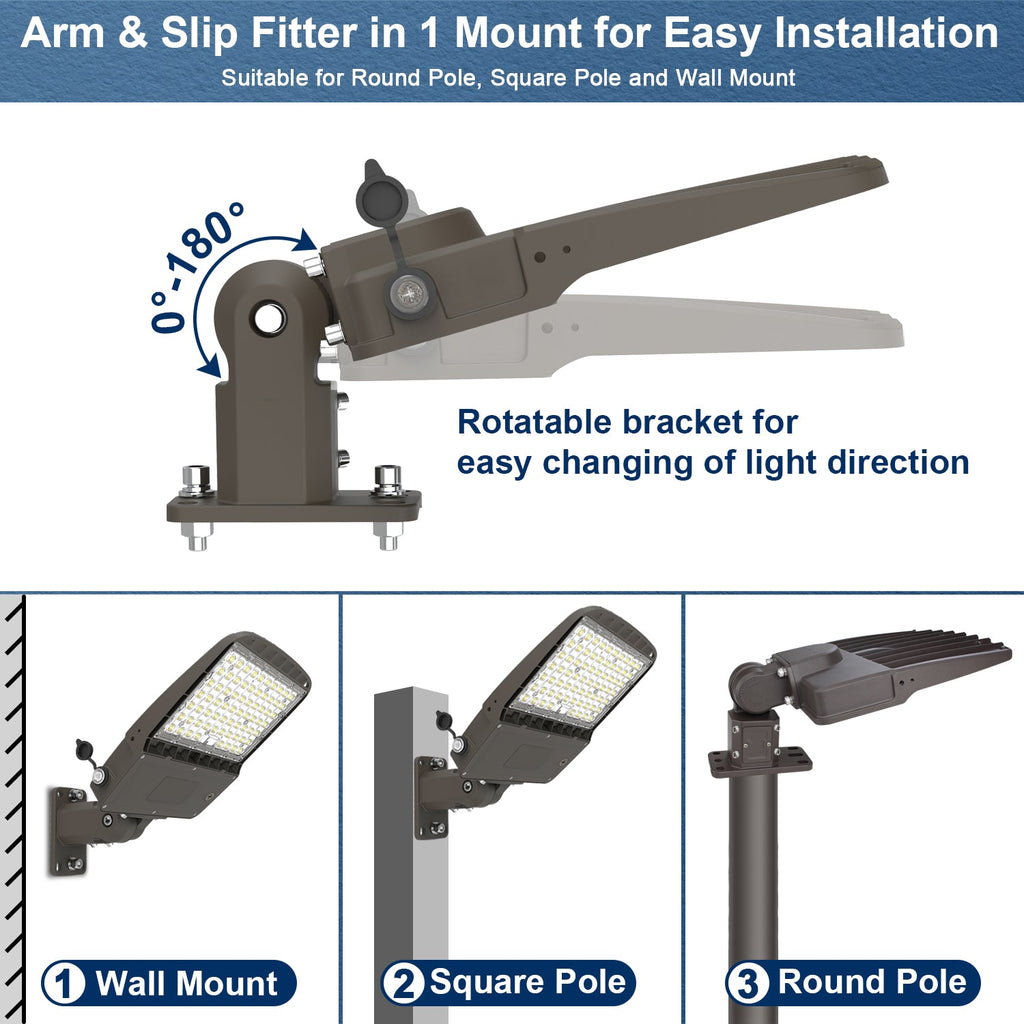 Arm & Slip Fitter in 1 Mount for Easy Installation

Suitable for Round Pole, Square Pole and Wall Mount

0°-180°

Rotatable bracket for easy changing of light direction

1 Wall Mount

2 Square Pole

3 Round Pole