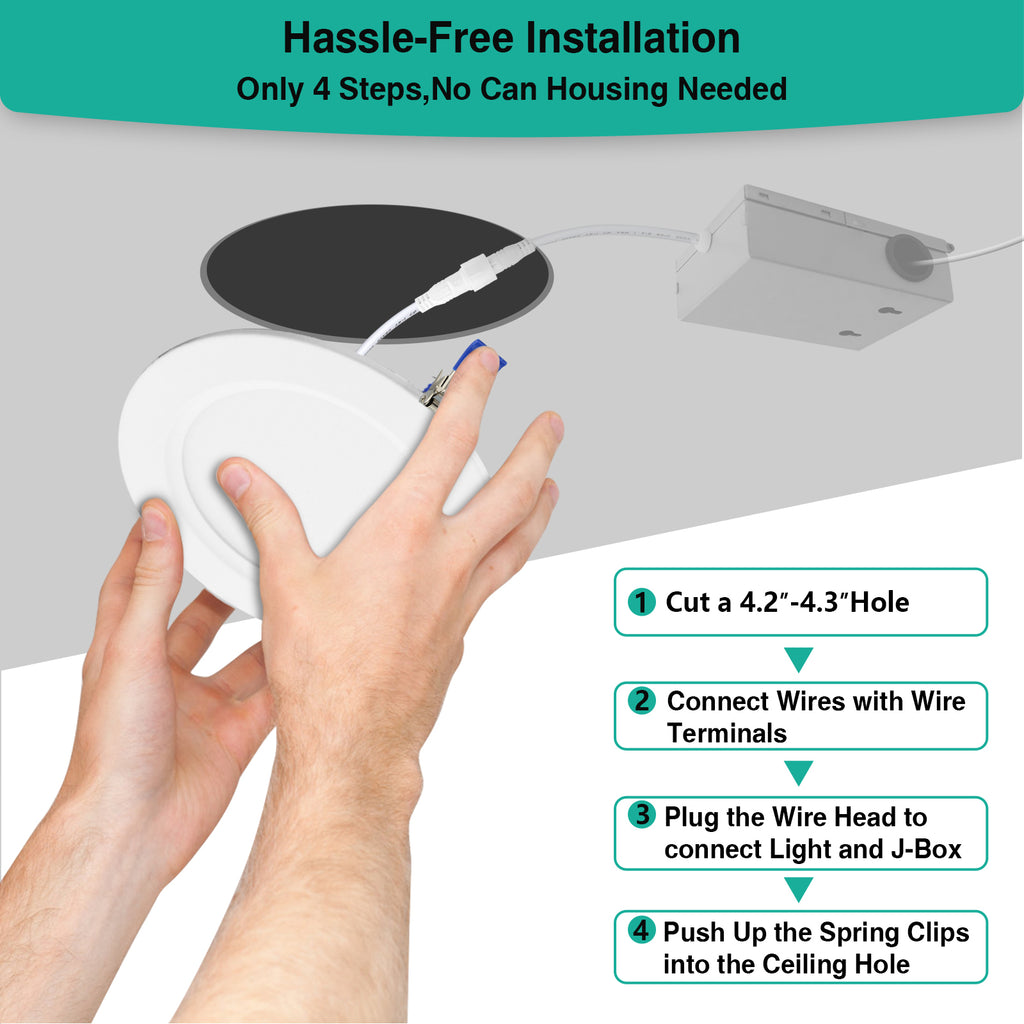 Hassle-Free Installation
Only 4 Steps,No Can Housing Needed

1 Cut a 4.2″-4.3″Hole

2 Connect Wires with Wire Terminals

3 Plug the Wire Head to connect Light and J-Box

4 Push Up the Spring Clips into the Ceiling Hole